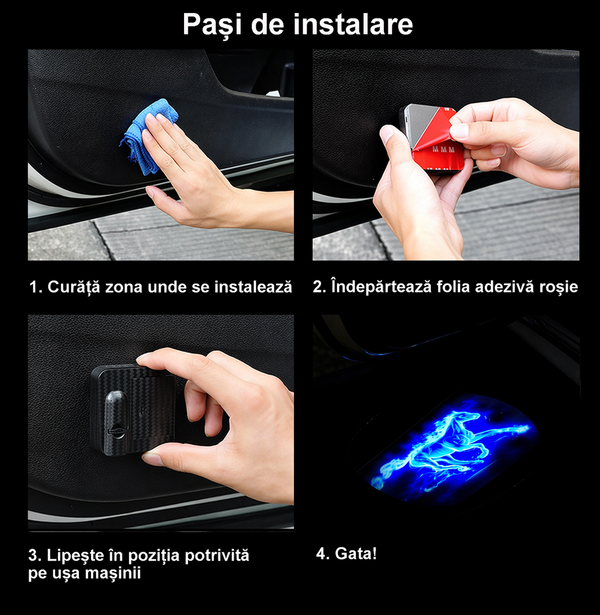 Pași de instalare

1. Curăță zona unde se instalează

2. Îndepărtează folia adezivă roșie

3. Lipește în poziția potrivită pe ușa mașinii

4. Gata!